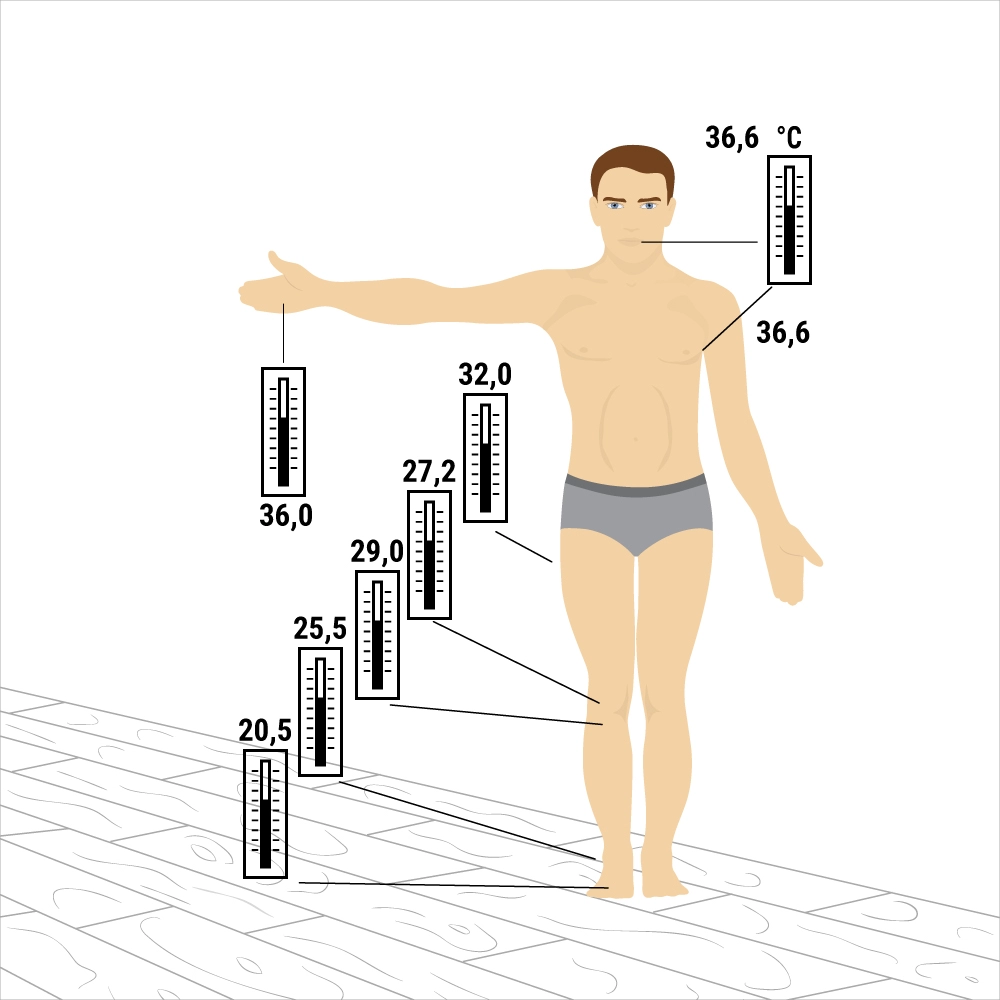 36,6 °C

36,6

36,0

32,0

27,2

29,0

25,5

20,5